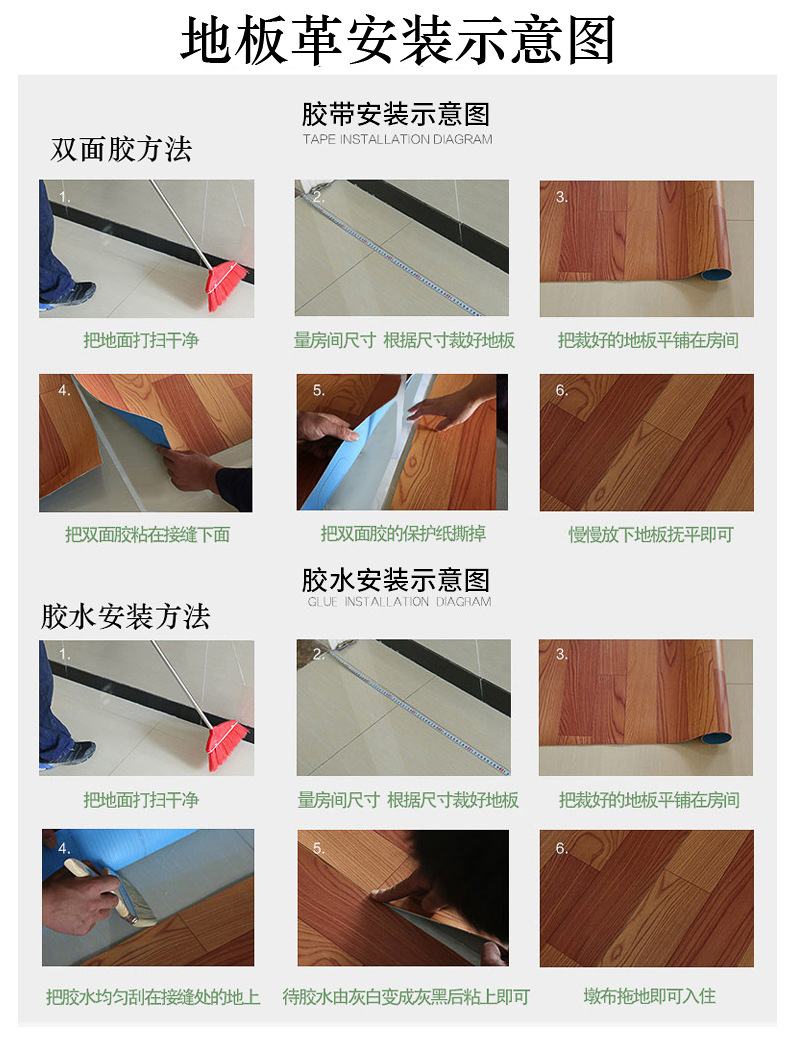 地板革安装示意图

胶带安装示意图
TAPE INSTALLATION DIAGRAM

双面胶方法

1.
把地面打扫干净

2.
量房间尺寸 根据尺寸裁好地板

3.
把裁好的地板平铺在房间

4.
把双面胶粘在接缝下面

5.
把双面胶的保护纸撕掉

6.
慢慢放下地板抚平即可

胶水安装示意图
GLUE INSTALLATION DIAGRAM

胶水安装方法

1.
把地面打扫干净

2.
量房间尺寸 根据尺寸裁好地板

3.
把裁好的地板平铺在房间

4.
把胶水均匀刮在接缝处的地上

5.
待胶水由灰白变成灰黑后粘上即可

6.
墩布拖地即可入住