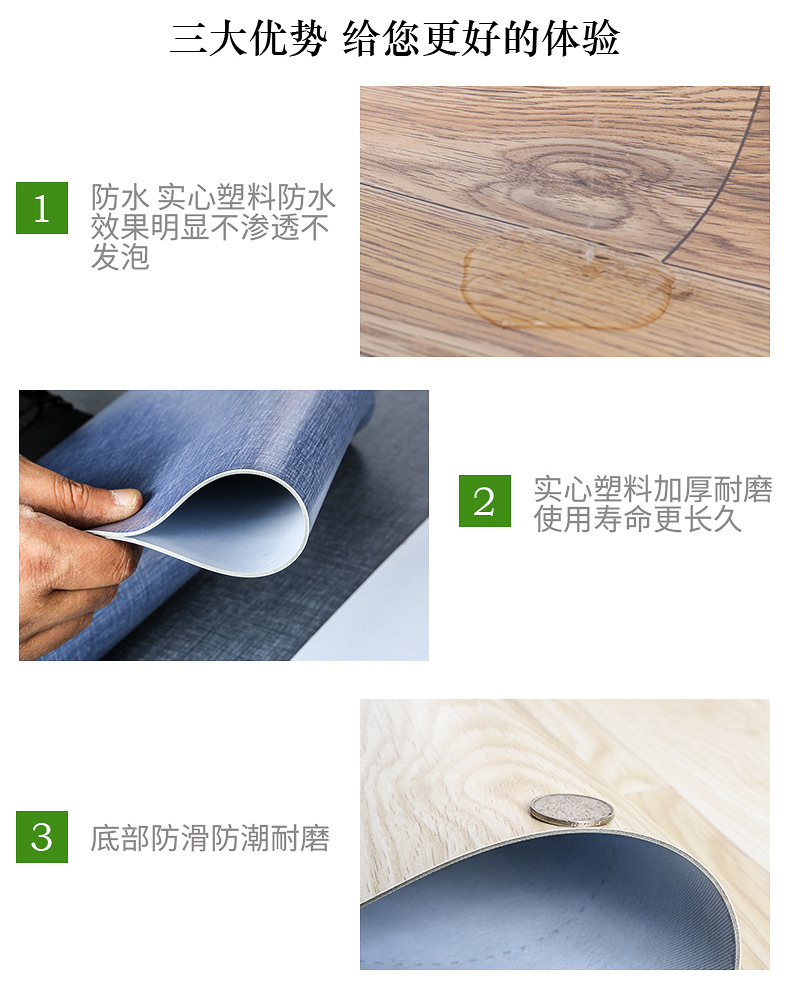 三大优势 给您更好的体验

1 防水 实心塑料防水效果明显不渗透不发泡

2 实心塑料加厚耐磨使用寿命更长久

3 底部防滑防潮耐磨