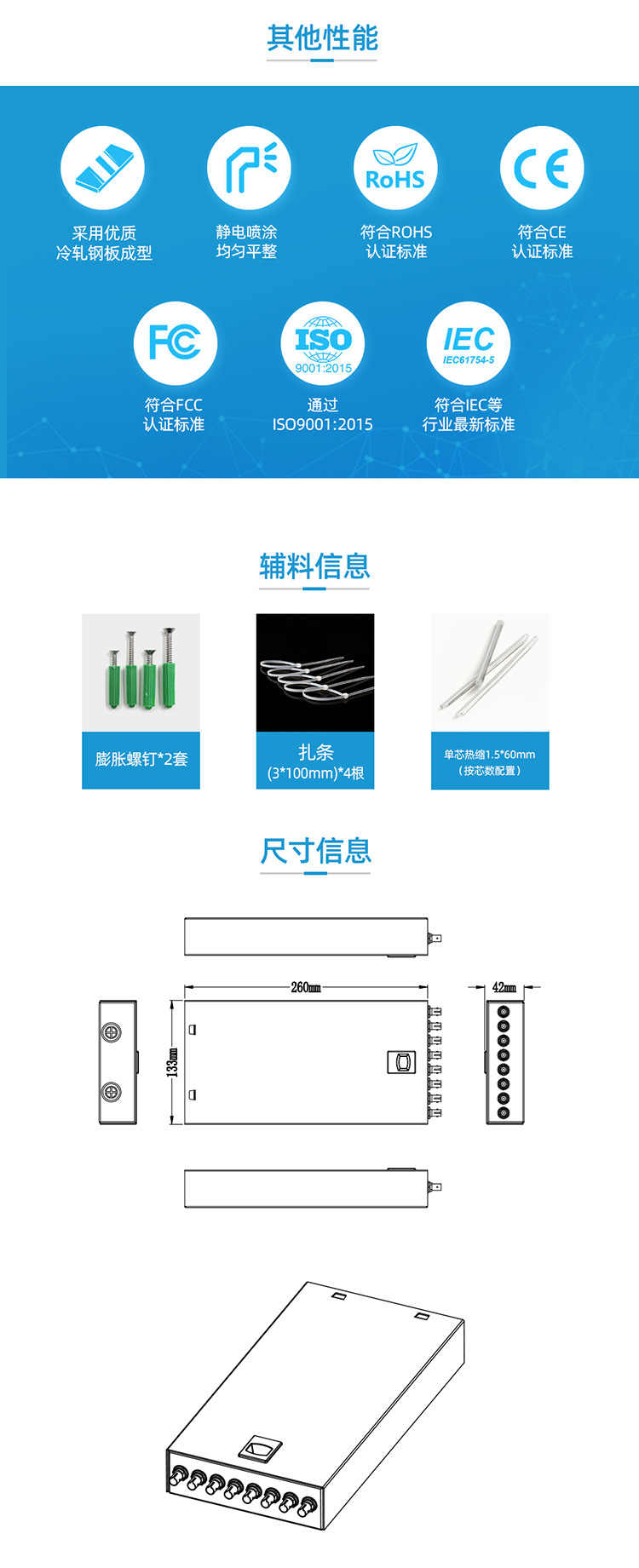 其他性能

采用优质
冷轧钢板成型

静电喷涂
均匀平整

RoHS
符合ROHS
认证标准

CE
符合CE
认证标准

FC
符合FCC
认证标准

ISO
9001:2015
通过
ISO9001:2015

IEC
IEC61754-5
符合IEC等
行业最新标准

辅料信息

膨胀螺钉*2套

扎条
(3*100mm)*4根

单芯热缩1.5*60mm
（按芯数配置）

尺寸信息

260mm

42mm

133mm