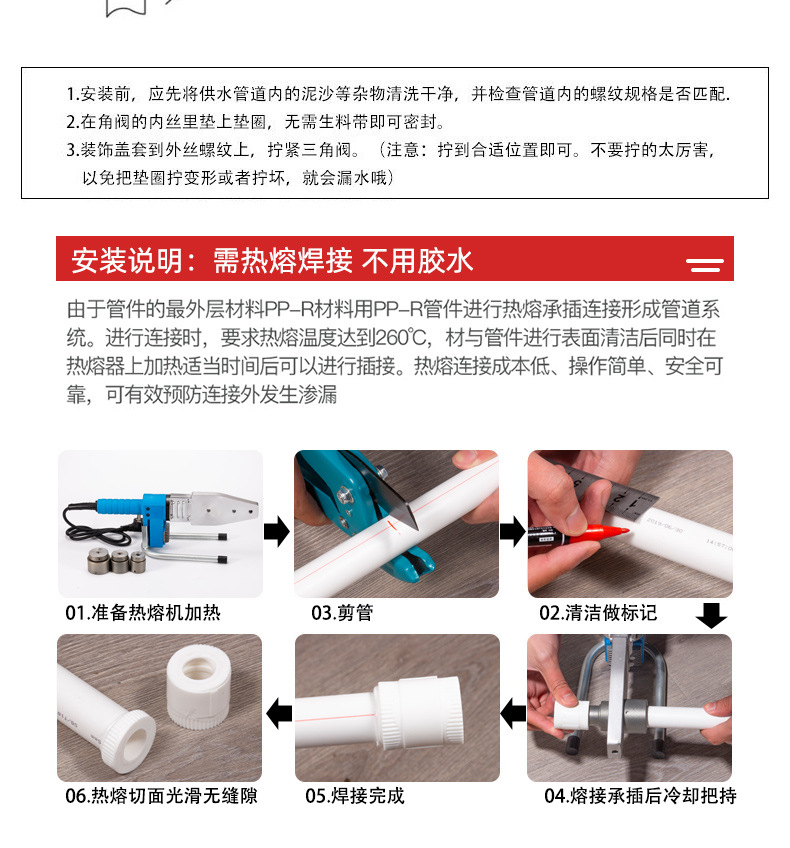 1.安装前，应先将供水管道内的泥沙等杂物清洗干净，并检查管道内的螺纹规格是否匹配.
2.在角阀的内丝里垫上垫圈，无需生料带即可密封。
3.装饰盖套到外丝螺纹上，拧紧三角阀。（注意：拧到合适位置即可。不要拧的太厉害，以免把垫圈拧变形或者拧坏，就会漏水哦）

安装说明：需热熔焊接 不用胶水

由于管件的最外层材料PP-R材料用PP-R管件进行热熔承插连接形成管道系统。进行连接时，要求热熔温度达到260℃，材与管件进行表面清洁后同时在热熔器上加热适当时间后可以进行插接。热熔连接成本低、操作简单、安全可靠，可有效预防连接外发生渗漏

01.准备热熔机加热
03.剪管
02.清洁做标记
06.热熔切面光滑无缝隙
05.焊接完成
04.熔接承插后冷却把持