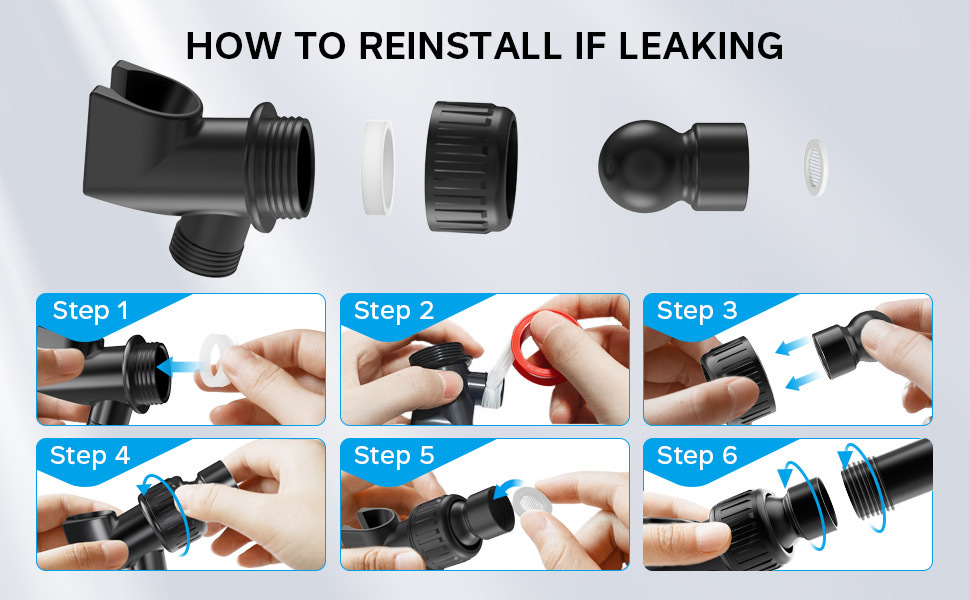 HOW TO REINSTALL IF LEAKING

Step 1

Step 2

Step 3

Step 4

Step 5

Step 6