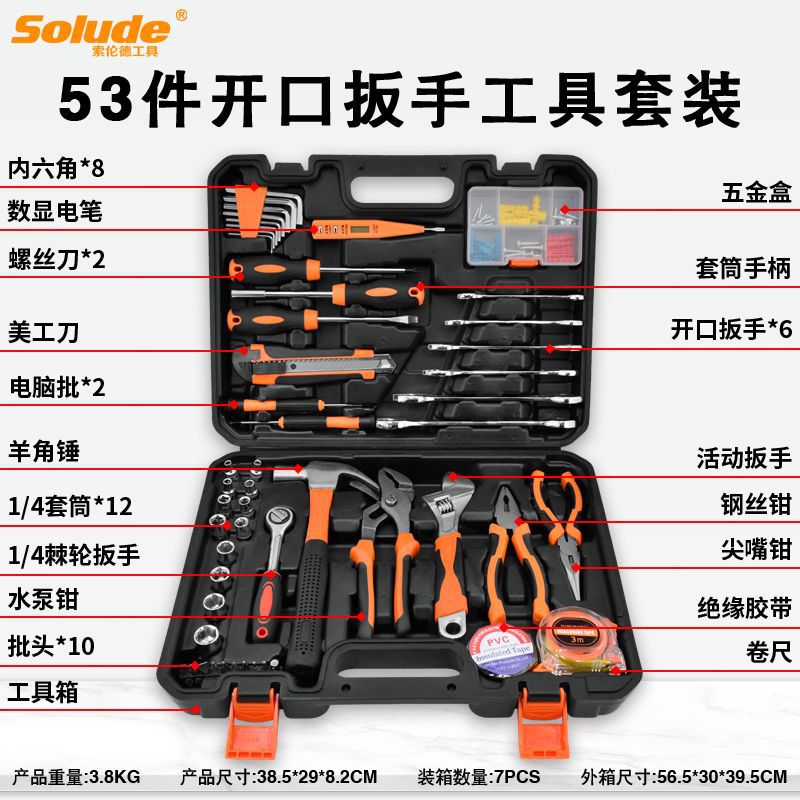 Solude®
索伦德工具

53件开口扳手工具套装

内六角*8
数显电笔
螺丝刀*2
美工刀
电脑批*2
羊角锤
1/4套筒*12
1/4棘轮扳手
水泵钳
批头*10
工具箱

五金盒
套筒手柄
开口扳手*6
活动扳手
钢丝钳
尖嘴钳
绝缘胶带
卷尺

PVC
Insulated Tape
3m

产品重量:3.8KG 产品尺寸:38.5*29*8.2CM 装箱数量:7PCS 外箱尺寸:56.5*30*39.5CM