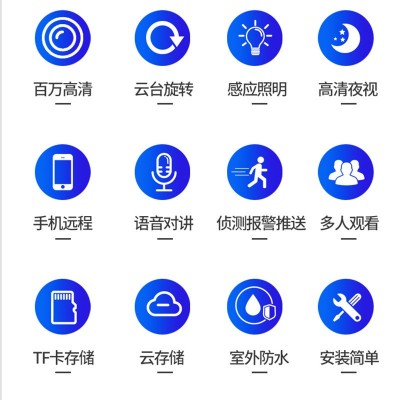 百万高清

云台旋转

感应照明

高清夜视

手机远程

语音对讲

侦测报警推送

多人观看

TF卡存储

云存储

室外防水

安装简单