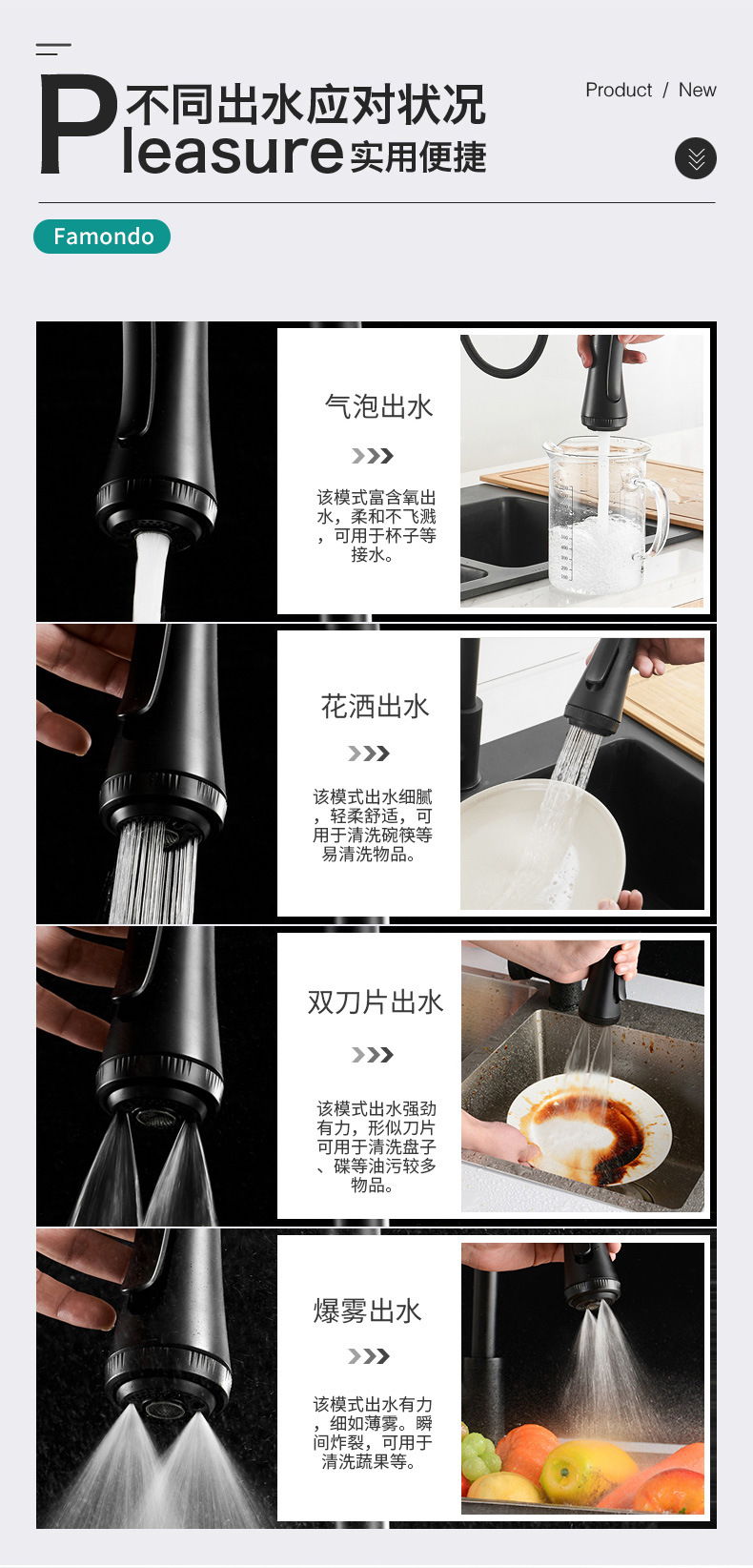 Pleasure 不同出水应对状况 实用便捷

Product / New

Famondo

气泡出水

该模式富含氧出水，柔和不飞溅，可用于杯子等接水。

花洒出水

该模式出水细腻，轻柔舒适，可用于清洗碗筷等易清洗物品。

双刀片出水

该模式出水强劲有力，形似刀片可用于清洗盘子、碟等油污较多物品。

爆雾出水

该模式出水有力，细如薄雾。瞬间炸裂，可用于清洗蔬果等。