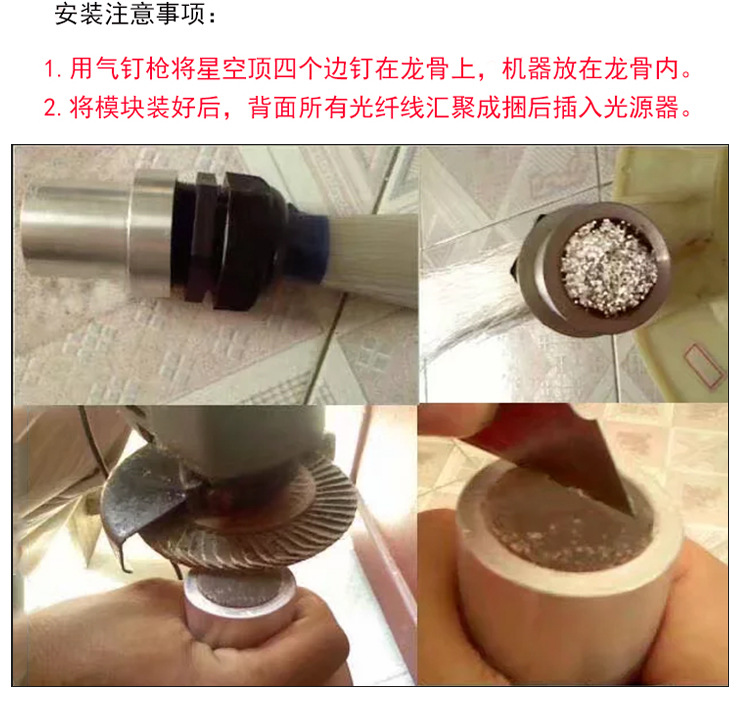 安装注意事项：

1. 用气钉枪将星空顶四个边钉在龙骨上，机器放在龙骨内。

2. 将模块装好后，背面所有光纤线汇聚成捆后插入光源器。