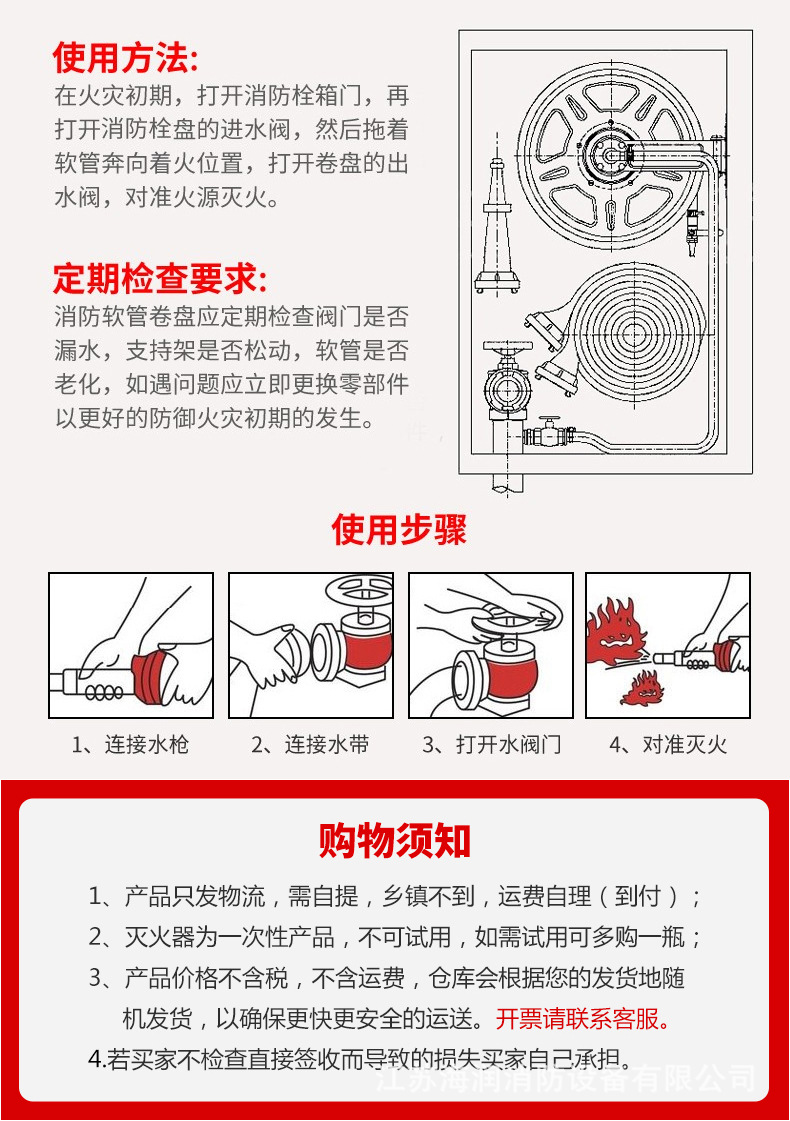 使用方法:
在火灾初期，打开消防栓箱门，再打开消防栓盘的进水阀，然后拖着软管奔向着火位置，打开卷盘的出水阀，对准火源灭火。

定期检查要求:
消防软管卷盘应定期检查阀门是否漏水，支持架是否松动，软管是否老化，如遇问题应立即更换零部件以更好的防御火灾初期的发生。

使用步骤

1、连接水枪

2、连接水带

3、打开水阀门

4、对准灭火

购物须知

1、产品只发物流，需自提，乡镇不到，运费自理（到付）；

2、灭火器为一次性产品，不可试用，如需试用可多购一瓶；

3、产品价格不含税，不含运费，仓库会根据您的发货地随机发货，以确保更快更安全的运送。开票请联系客服。

4.若买家不检查直接签收而导致的损失买家自己承担。

江苏海润消防设备有限公司