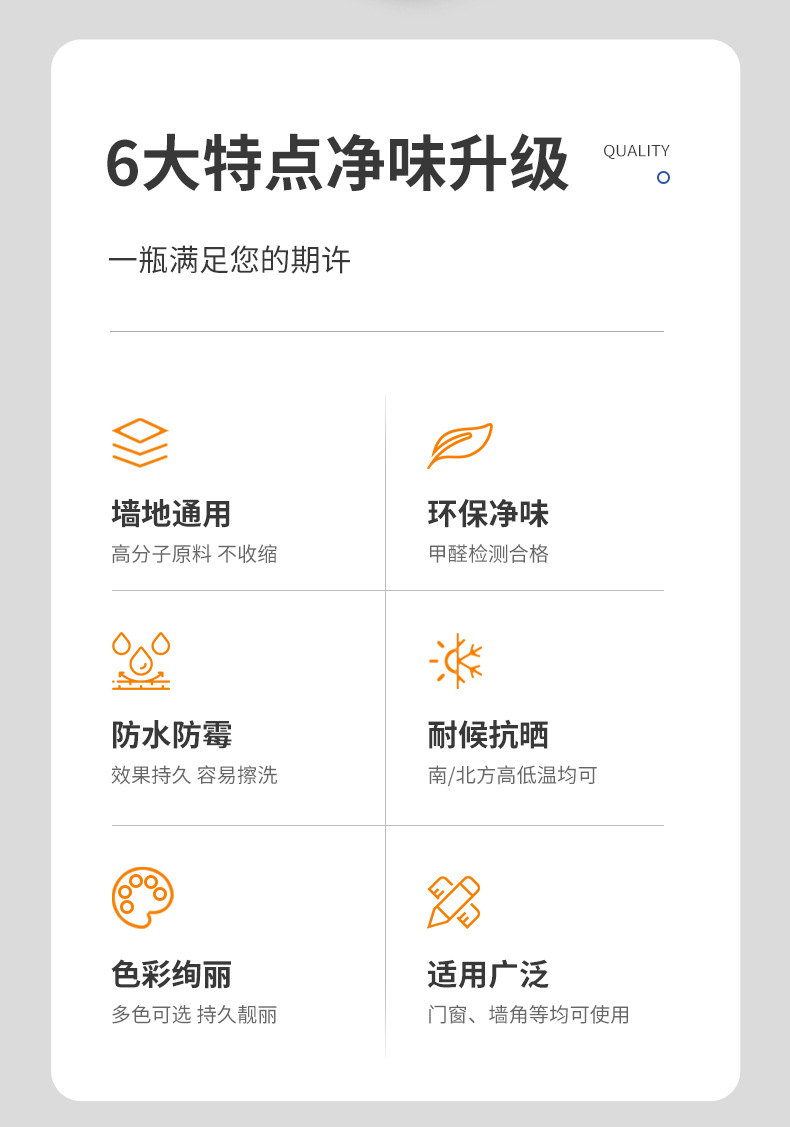 6大特点净味升级

QUALITY

一瓶满足您的期许

墙地通用
高分子原料 不收缩

环保净味
甲醛检测合格

防水防霉
效果持久 容易擦洗

耐候抗晒
南/北方高低温均可

色彩绚丽
多色可选 持久靓丽

适用广泛
门窗、墙角等均可使用