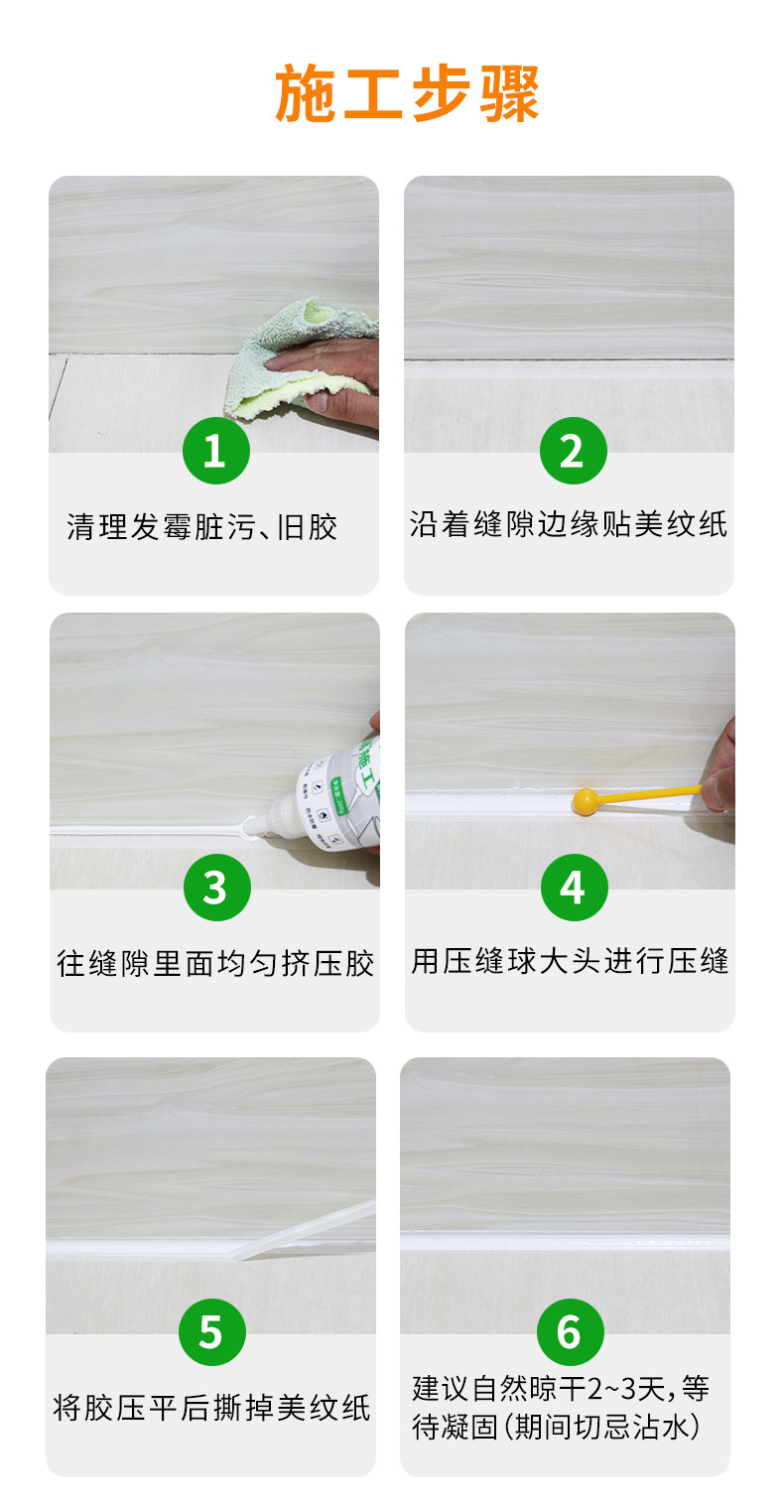 施工步骤

1
清理发霉脏污、旧胶

2
沿着缝隙边缘贴美纹纸

3
往缝隙里面均匀挤压胶

4
用压缝球大头进行压缝

5
将胶压平后撕掉美纹纸

6
建议自然晾干2~3天，等待凝固（期间切忌沾水）