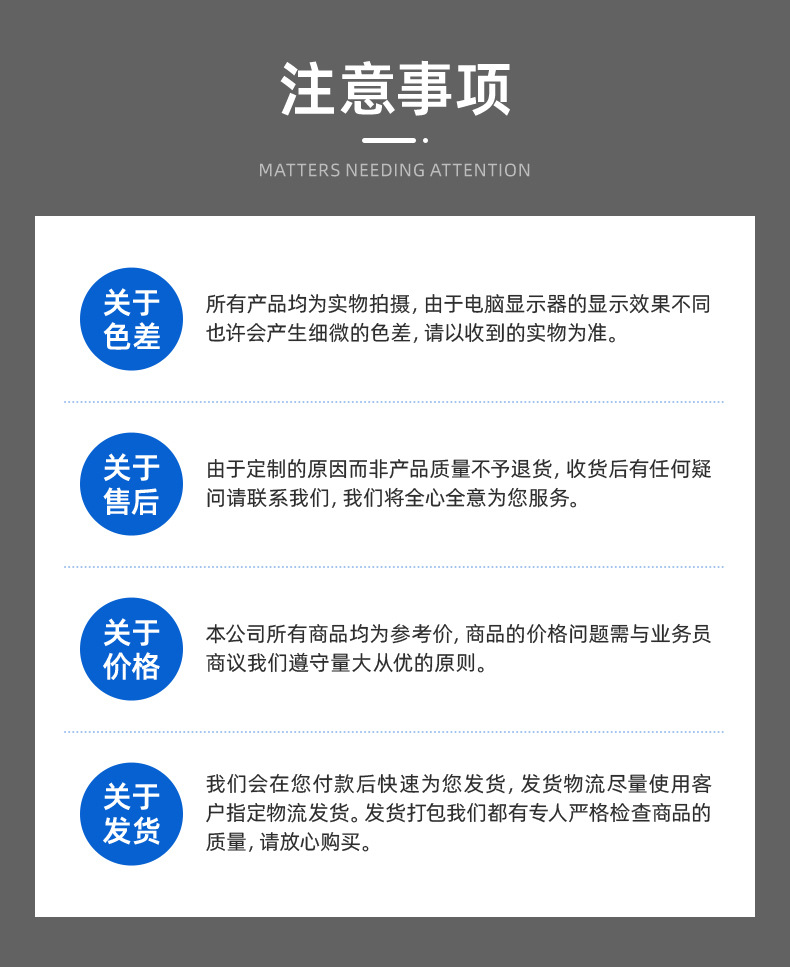 注意事项

MATTERS NEEDING ATTENTION

关于
色差

所有产品均为实物拍摄,由于电脑显示器的显示效果不同也许会产生细微的色差,请以收到的实物为准。

关于
售后

由于定制的原因而非产品质量不予退货,收货后有任何疑问请联系我们,我们将全心全意为您服务。

关于
价格

本公司所有商品均为参考价,商品的价格问题需与业务员商议我们遵守量大从优的原则。

关于
发货

我们会在您付款后快速为您发货,发货物流尽量使用客户指定物流发货。发货打包我们都有专人严格检查商品的质量,请放心购买。