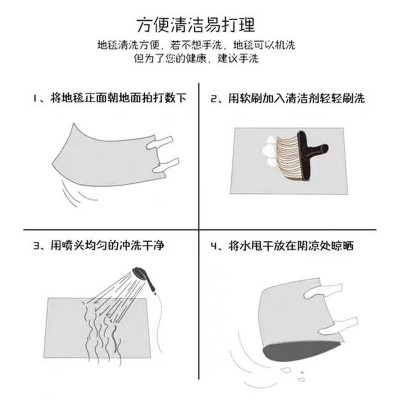 方便清洁易打理

地毯清洗方便，若不想手洗，地毯可以机洗
但为了您的健康，建议手洗

1、将地毯正面朝地面拍打数下

2、用软刷加入清洁剂轻轻刷洗

3、用喷头均匀的冲洗干净

4、将水甩干放在阴凉处晾晒