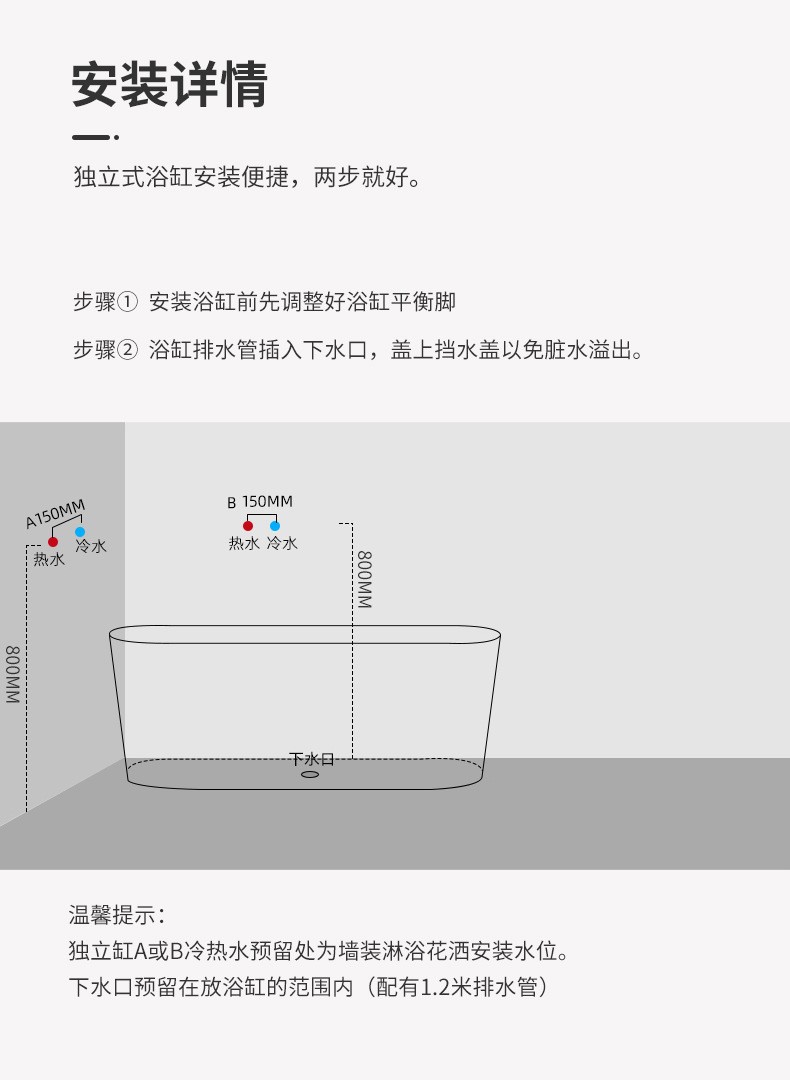 安装详情

独立式浴缸安装便捷，两步就好。

步骤① 安装浴缸前先调整好浴缸平衡脚

步骤② 浴缸排水管插入下水口，盖上挡水盖以免脏水溢出。

A150MM
热水 冷水

800MM

B 150MM
热水 冷水

800MM

下水口

温馨提示：
独立缸A或B冷热水预留处为墙装淋浴花洒安装水位。
下水口预留在放浴缸的范围内（配有1.2米排水管）