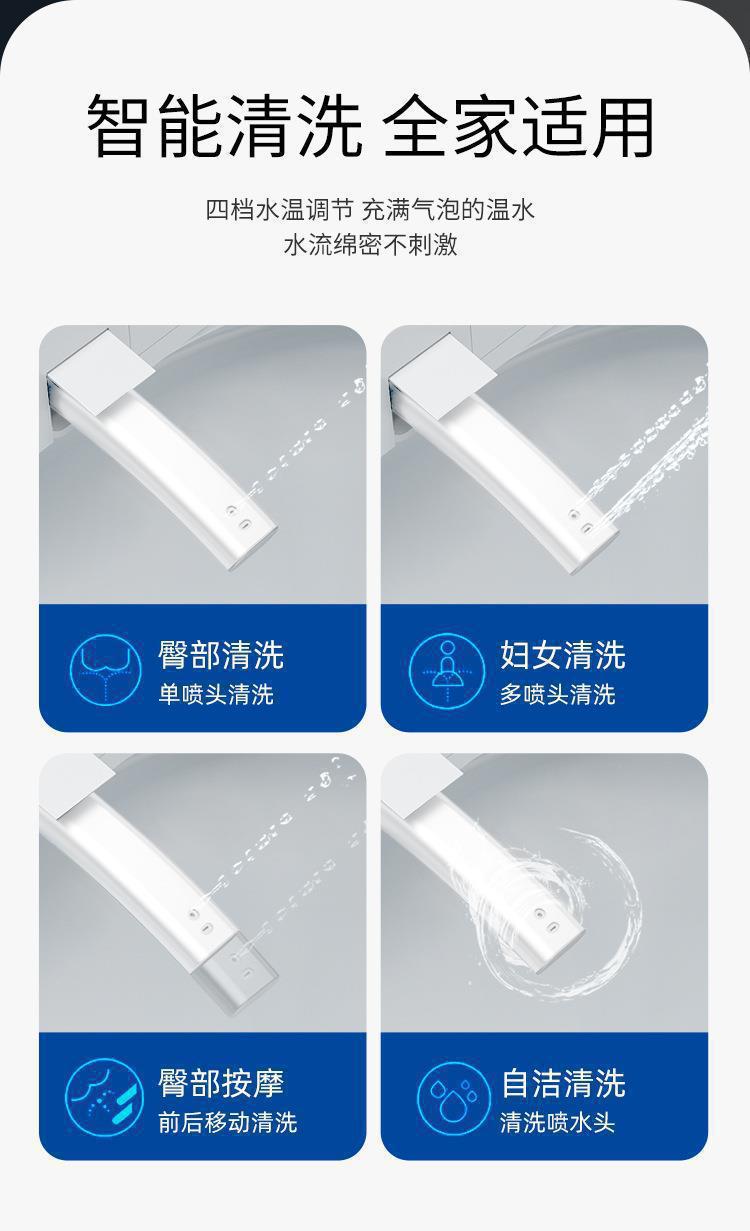 智能清洗 全家适用

四档水温调节 充满气泡的温水
水流绵密不刺激

臀部清洗
单喷头清洗

妇女清洗
多喷头清洗

臀部按摩
前后移动清洗

自洁清洗
清洗喷水头