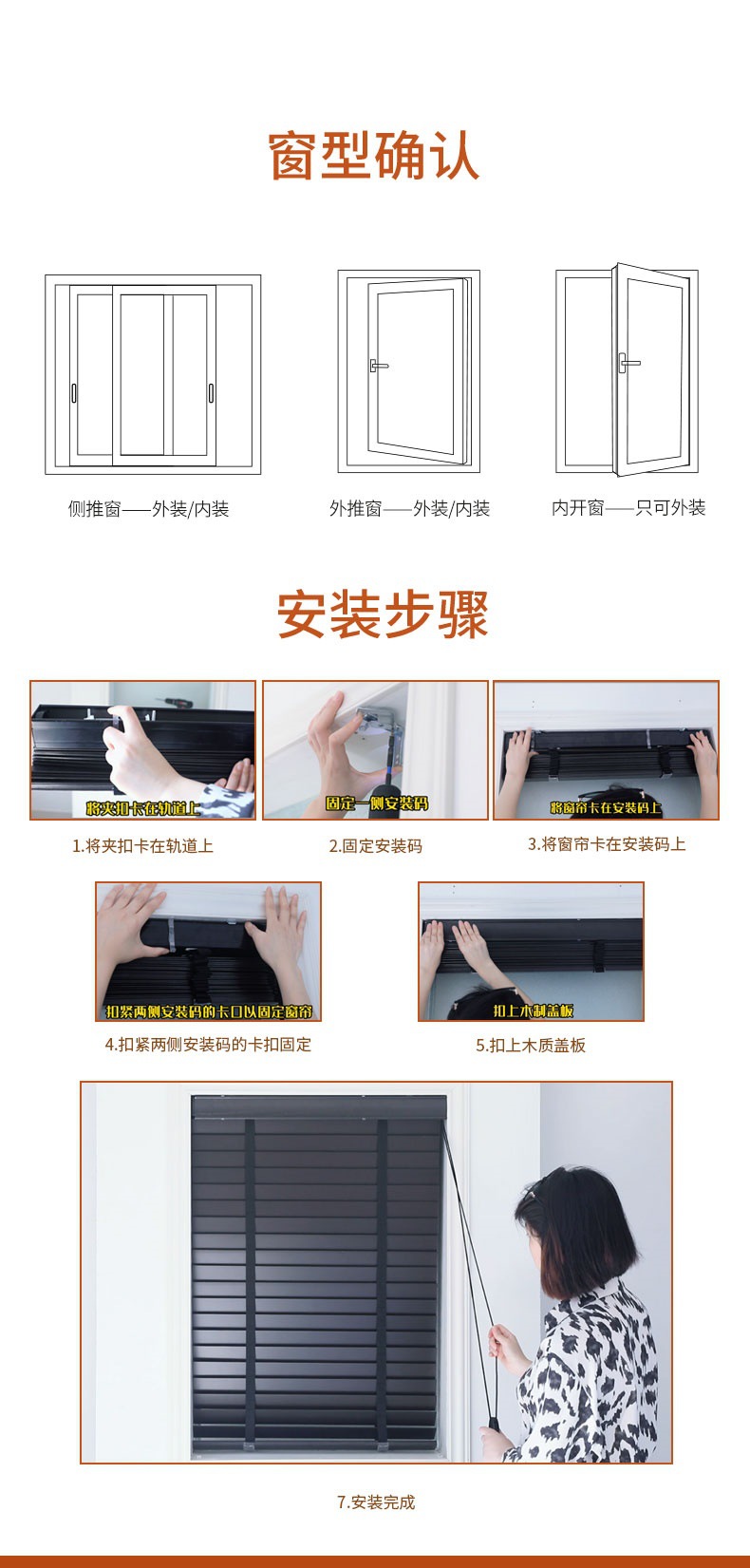 窗型确认

侧推窗——外装/内装

外推窗——外装/内装

内开窗——只可外装

安装步骤

将夹扣卡在轨道上

1.将夹扣卡在轨道上

固定一侧安装码

2.固定安装码

将窗帘卡在安装码上

3.将窗帘卡在安装码上

扣紧两侧安装码的卡口以固定窗帘

4.扣紧两侧安装码的卡扣固定

扣上木制盖板

5.扣上木质盖板

7.安装完成