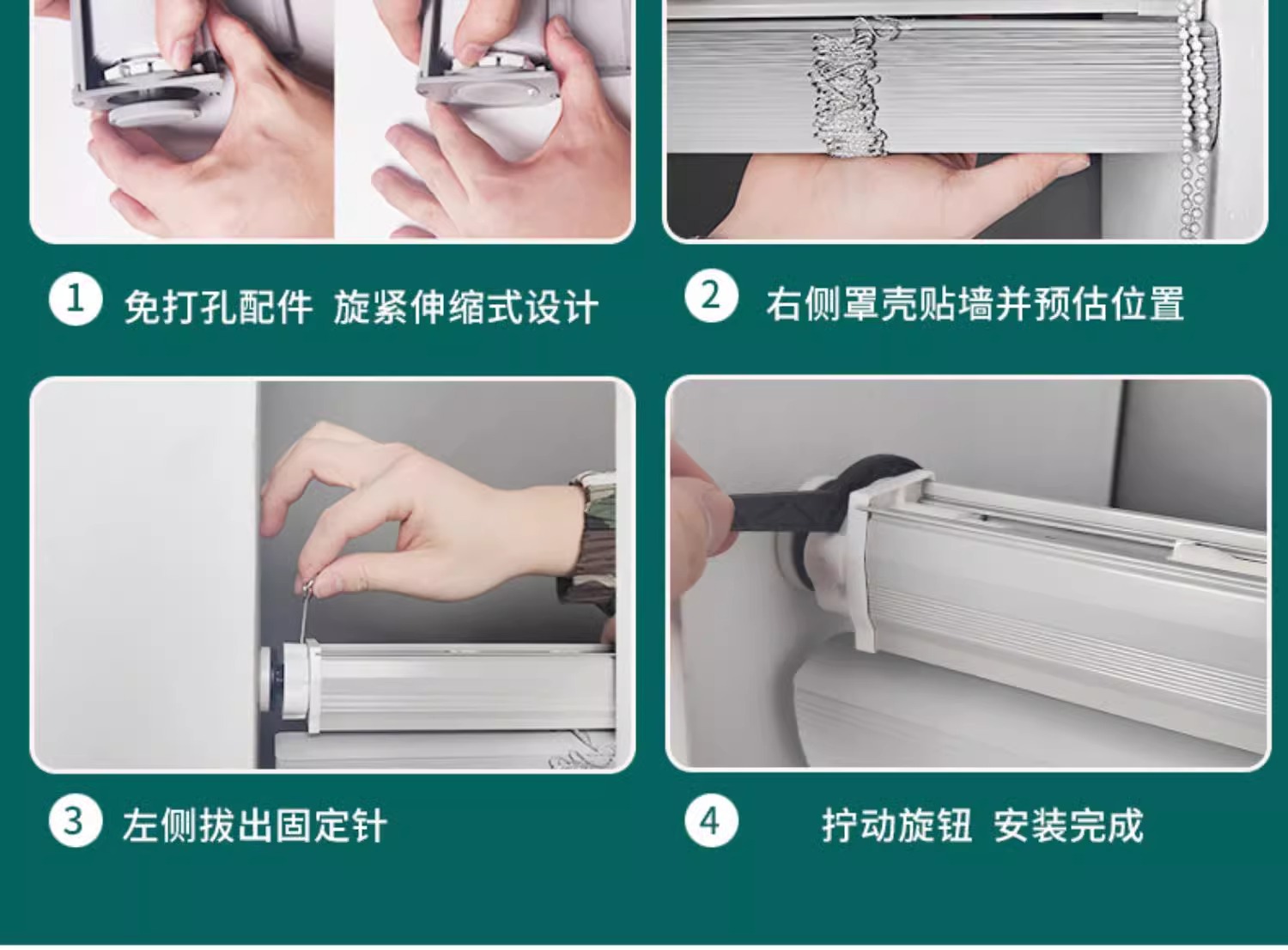 1 免打孔配件 旋紧伸缩式设计

2 右侧罩壳贴墙并预估位置

3 左侧拔出固定针

4 拧动旋钮 安装完成