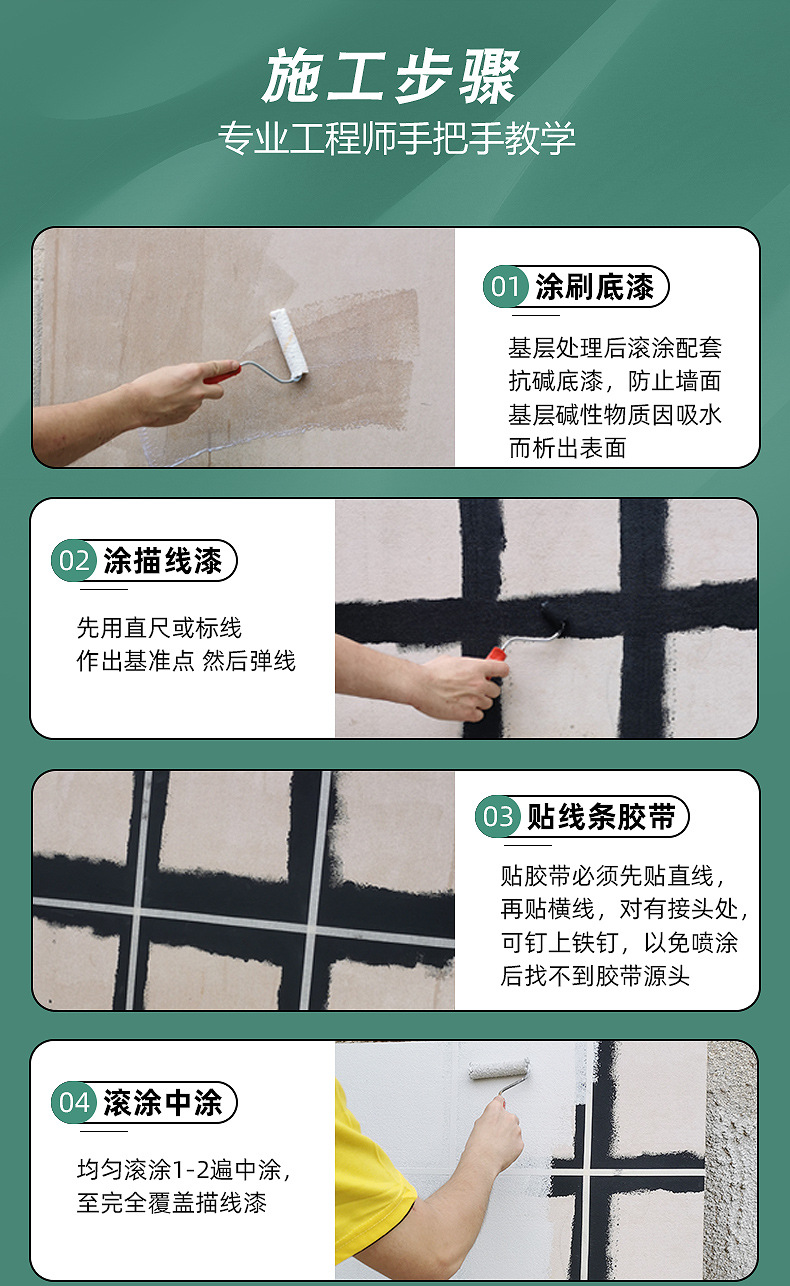 施工步骤
专业工程师手把手教学

01 涂刷底漆
基层处理后滚涂配套抗碱底漆，防止墙面基层碱性物质因吸水而析出表面

02 涂描线漆
先用直尺或标线作出基准点 然后弹线

03 贴线条胶带
贴胶带必须先贴直线，再贴横线，对有接头处，可钉上铁钉，以免喷涂后找不到胶带源头

04 滚涂中涂
均匀滚涂1-2遍中涂，至完全覆盖描线漆