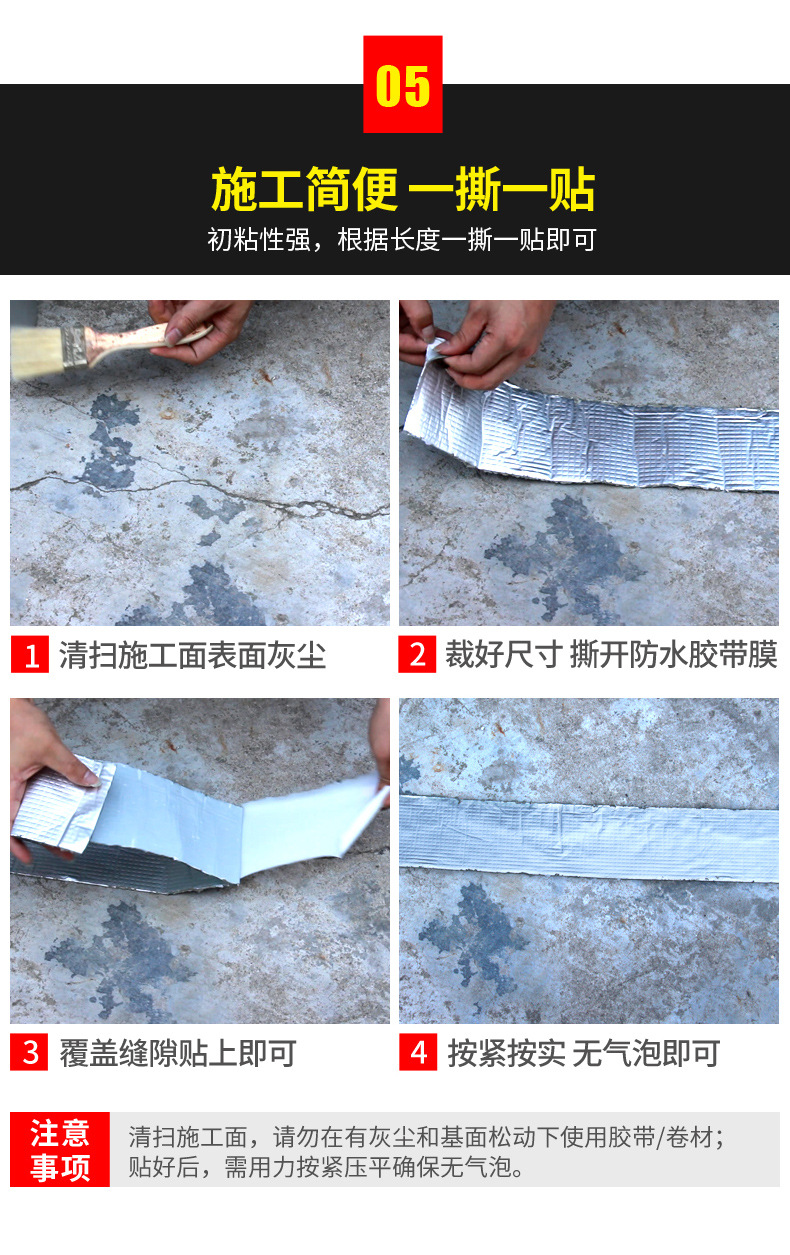 05

施工简便 一撕一贴

初粘性强，根据长度一撕一贴即可

1 清扫施工面表面灰尘

2 裁好尺寸 撕开防水胶带膜

3 覆盖缝隙贴上即可

4 按紧按实 无气泡即可

注意事项

清扫施工面，请勿在有灰尘和基面松动下使用胶带/卷材；贴好后，需用力按紧压平确保无气泡。