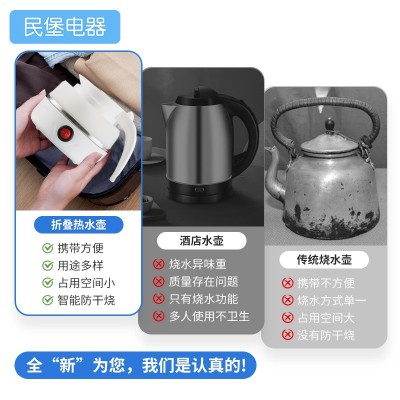 民堡电器

折叠热水壶

携带方便
用途多样
占用空间小
智能防干烧

酒店水壶

烧水异味重
质量存在问题
只有烧水功能
多人使用不卫生

传统烧水壶

携带不方便
烧水方式单一
占用空间大
没有防干烧

全“新”为您，我们是认真的!