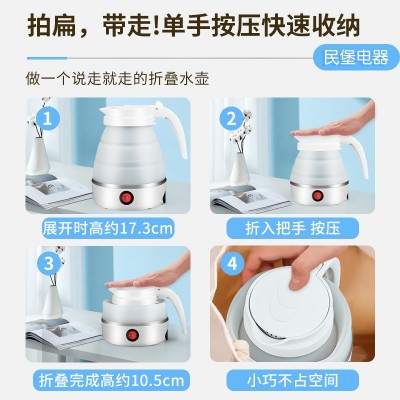 拍扁，带走!单手按压快速收纳

民堡电器

做一个说走就走的折叠水壶

1

展开时高约17.3cm

2

折入把手 按压

3

折叠完成高约10.5cm

4

小巧不占空间