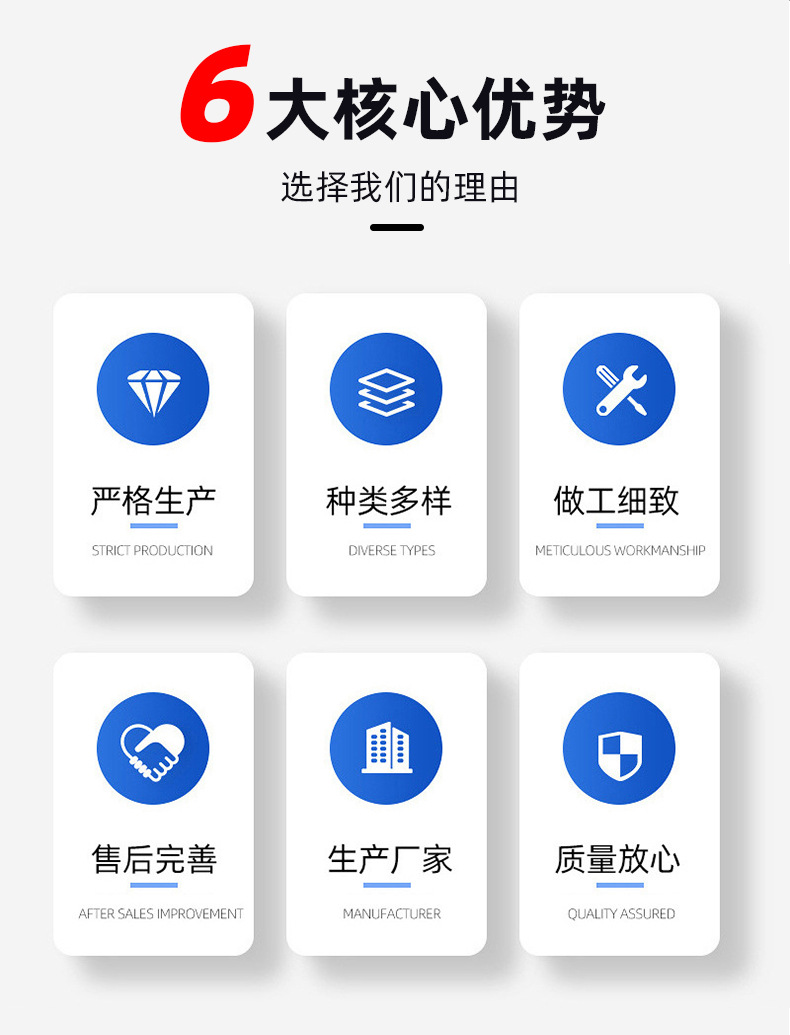 6大核心优势

选择我们的理由

严格生产

STRICT PRODUCTION

种类多样

DIVERSE TYPES

做工细致

METICULOUS WORKMANSHIP

售后完善

AFTER SALES IMPROVEMENT

生产厂家

MANUFACTURER

质量放心

QUALITY ASSURED