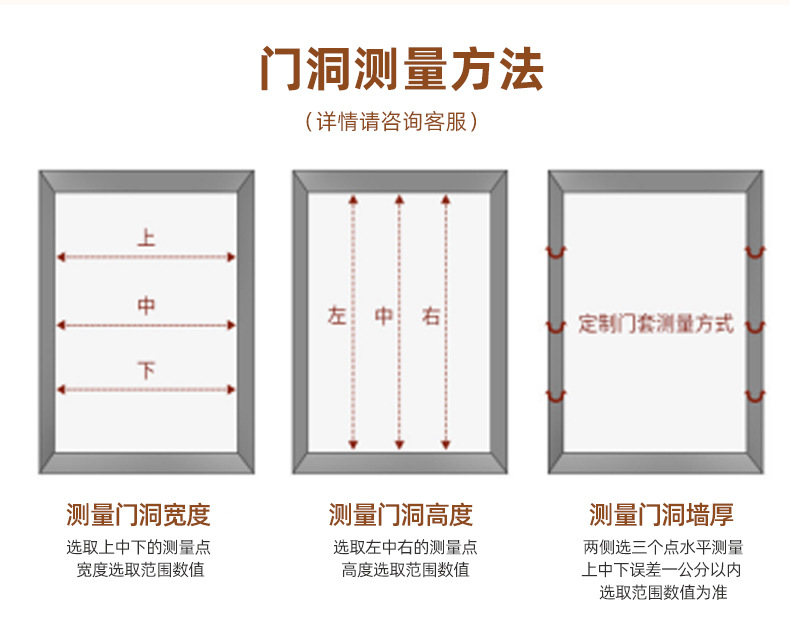 门洞测量方法

（详情请咨询客服）

上

中

下

左 中 右

定制门套测量方式

测量门洞宽度

选取上中下的测量点
宽度选取范围数值

测量门洞高度

选取左中右的测量点
高度选取范围数值

测量门洞墙厚

两侧选三个点水平测量
上中下误差一公分以内
选取范围数值为准