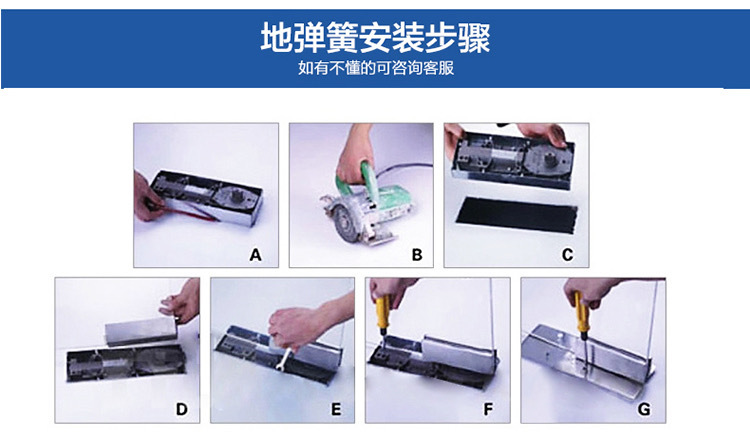 地弹簧安装步骤
如有不懂的可咨询客服

A

B

C

D

E

F

G