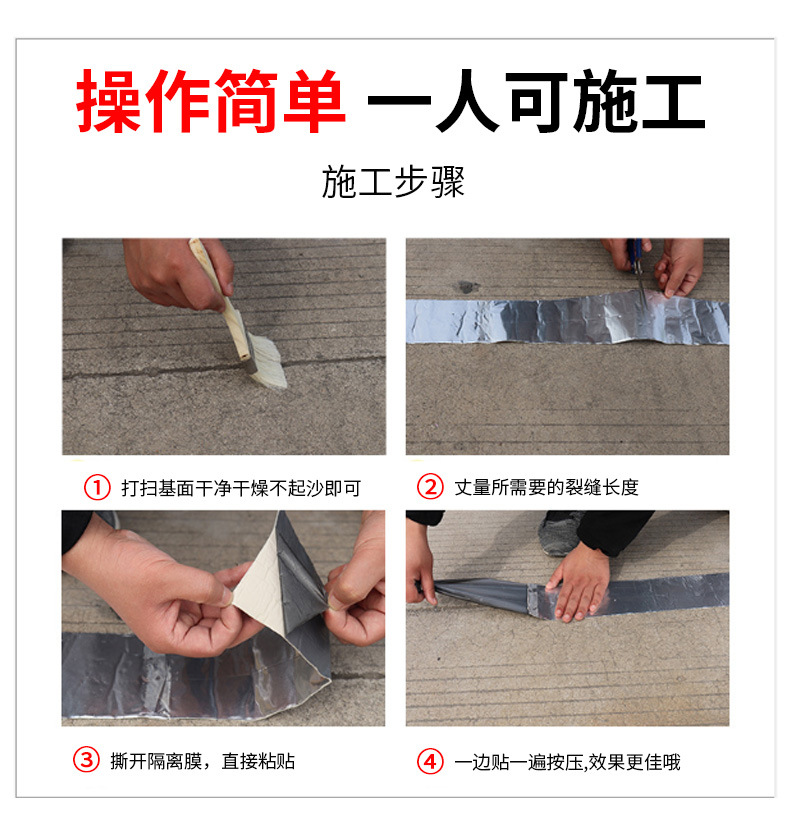 操作简单 一人可施工

施工步骤

① 打扫基面干净干燥不起沙即可

② 丈量所需要的裂缝长度

③ 撕开隔离膜，直接粘贴

④ 一边贴一遍按压,效果更佳哦