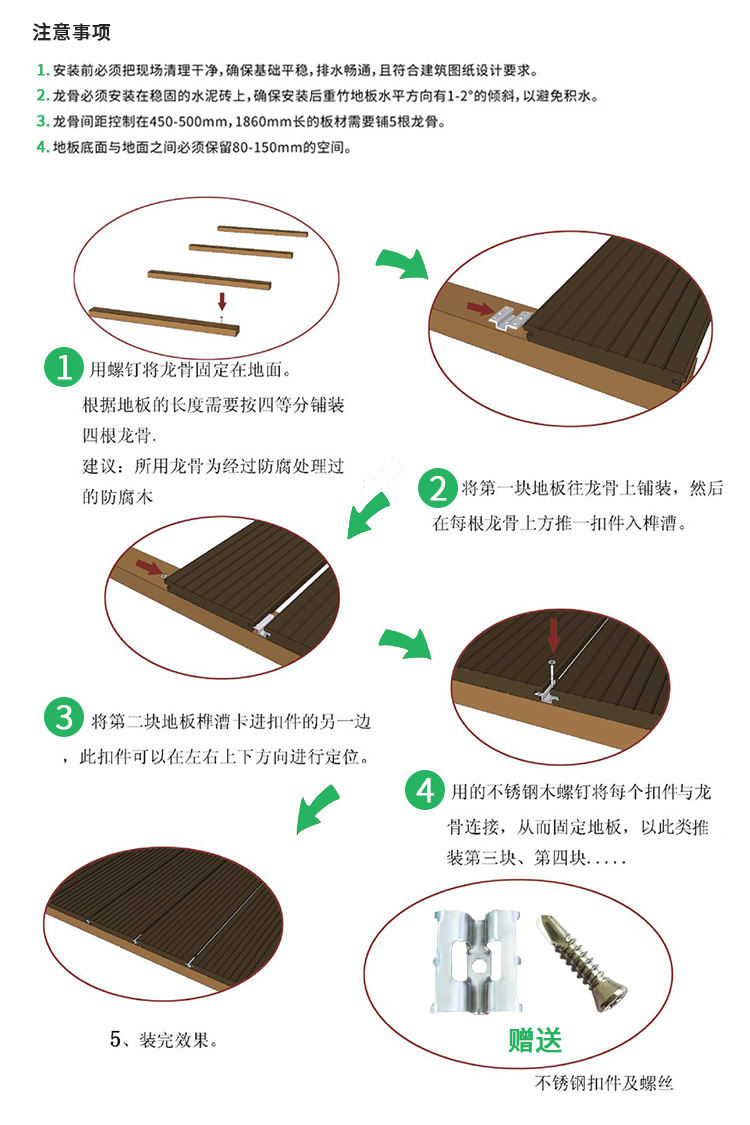 注意事项

1. 安装前必须把现场清理干净，确保基础平稳，排水畅通，且符合建筑图纸设计要求。
2. 龙骨必须安装在稳固的水泥砖上，确保安装后重竹地板水平方向有1-2°的倾斜，以避免积水。
3. 龙骨间距控制在450-500mm，1860mm长的板材需要铺5根龙骨。
4. 地板底面与地面之间必须保留80-150mm的空间。

1 用螺钉将龙骨固定在地面。
根据地板的长度需要按四等分铺装四根龙骨.
建议：所用龙骨为经过防腐处理过的防腐木

2 将第一块地板往龙骨上铺装，然后在每根龙骨上方推一扣件入榫漕。

3 将第二块地板榫漕卡进扣件的另一边，此扣件可以在左右上下方向进行定位。

4 用的不锈钢木螺钉将每个扣件与龙骨连接，从而固定地板，以此类推装第三块、第四块.....

5、装完效果。

赠送
不锈钢扣件及螺丝