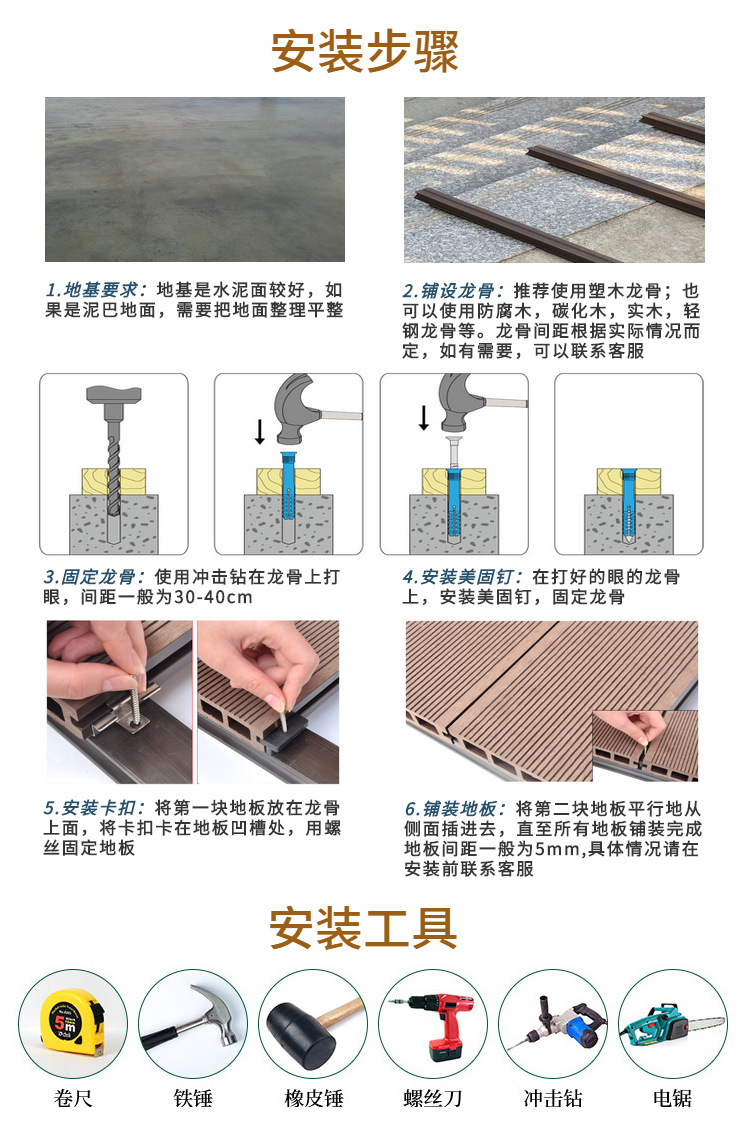 安装步骤

1.地基要求：地基是水泥面较好，如果是泥巴地面，需要把地面整理平整

2.铺设龙骨：推荐使用塑木龙骨；也可以使用防腐木，碳化木，实木，轻钢龙骨等。龙骨间距根据实际情况而定，如有需要，可以联系客服

3.固定龙骨：使用冲击钻在龙骨上打眼，间距一般为30-40cm

4.安装美固钉：在打好的眼的龙骨上，安装美固钉，固定龙骨

5.安装卡扣：将第一块地板放在龙骨上面，将卡扣卡在地板凹槽处，用螺丝固定地板

6.铺装地板：将第二块地板平行地从侧面插进去，直至所有地板铺装完成地板间距一般为5mm,具体情况请在安装前联系客服

安装工具

5m

卷尺

铁锤

橡皮锤

螺丝刀

冲击钻

电锯