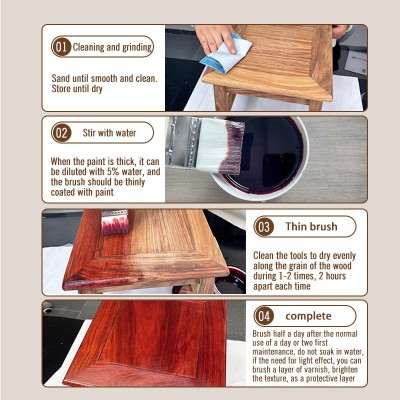 01 Cleaning and grinding

Sand until smooth and clean. Store until dry

02 Stir with water

When the paint is thick, it can be diluted with 5% water, and the brush should be thinly coated with paint

03 Thin brush

Clean the tools to dry evenly along the grain of the wood during 1-2 times, 2 hours apart each time

04 complete

Brush half a day after the normal use of a day or two first maintenance, do not soak in water, if the need for light effect, you can brush a layer of varnish, brighten the texture, as a protective layer