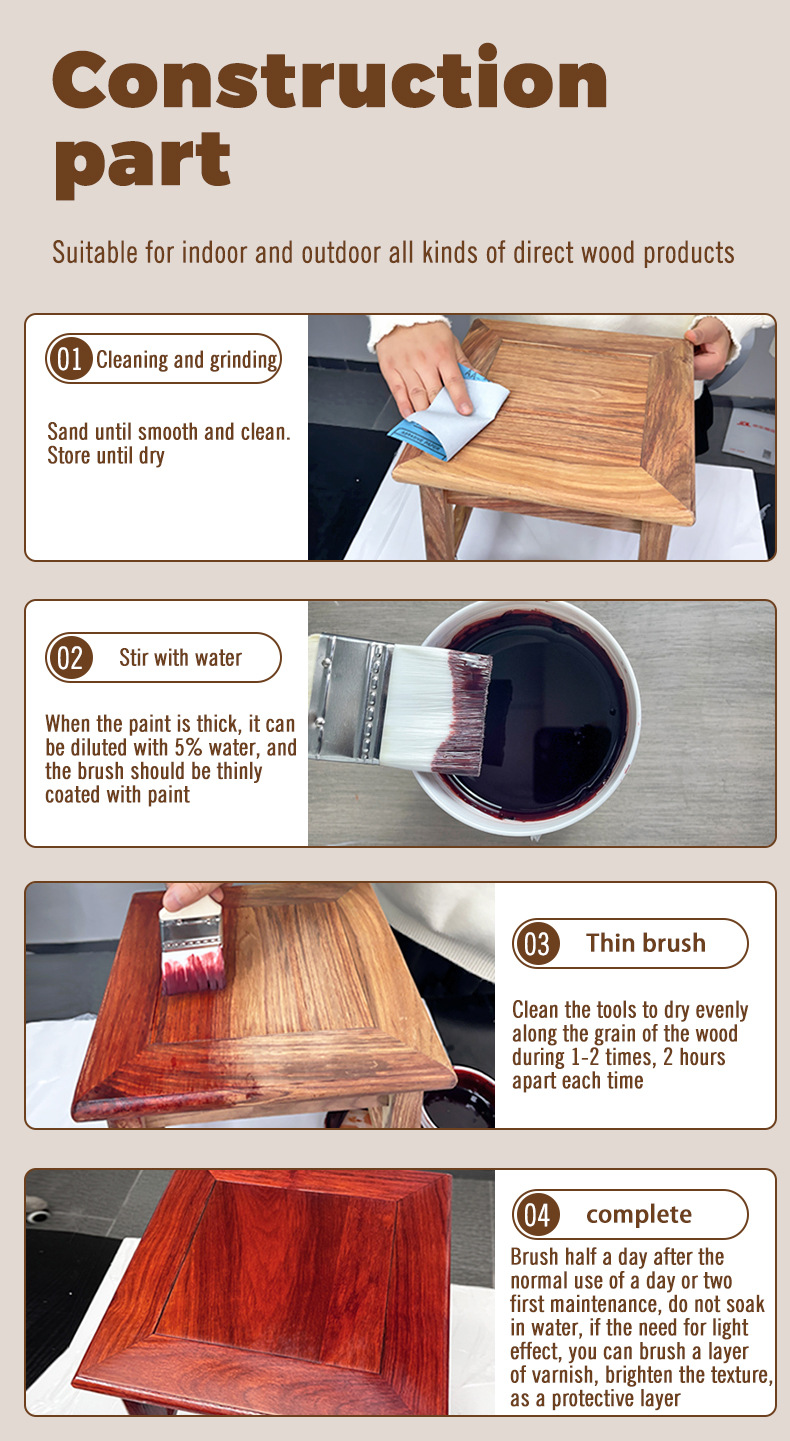 Construction part

Suitable for indoor and outdoor all kinds of direct wood products

01 Cleaning and grinding

Sand until smooth and clean. Store until dry

02 Stir with water

When the paint is thick, it can be diluted with 5% water, and the brush should be thinly coated with paint

03 Thin brush

Clean the tools to dry evenly along the grain of the wood during 1-2 times, 2 hours apart each time

04 complete

Brush half a day after the normal use of a day or two first maintenance, do not soak in water, if the need for light effect, you can brush a layer of varnish, brighten the texture, as a protective layer