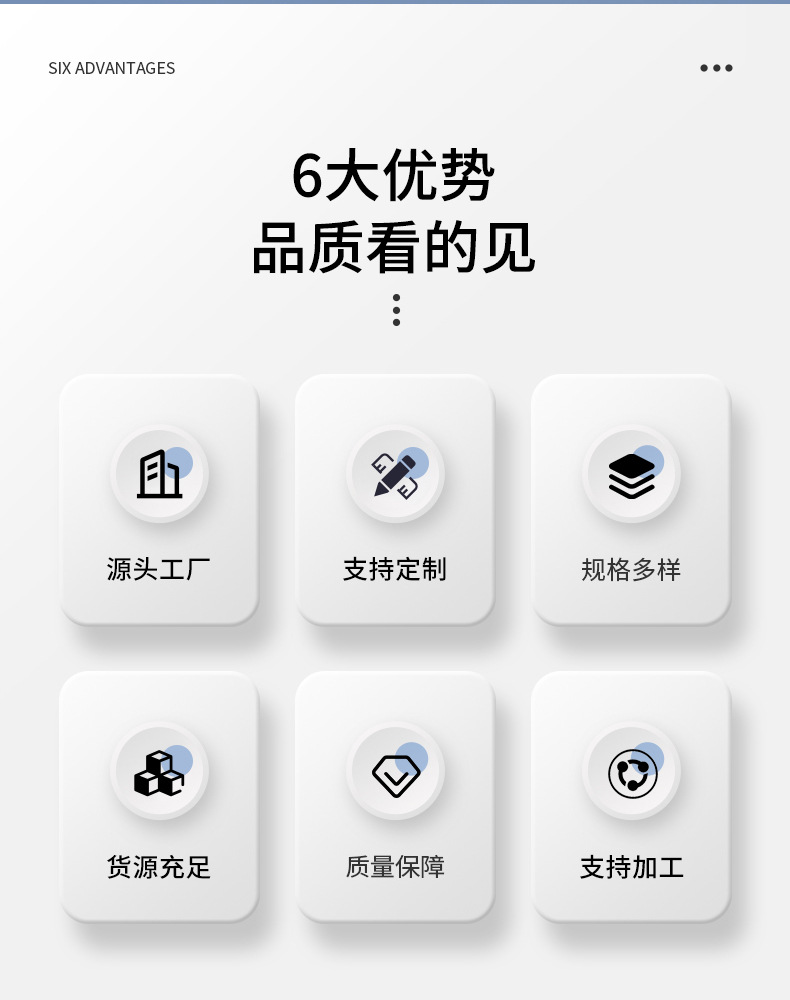 SIX ADVANTAGES

6大优势
品质看的见

源头工厂

支持定制

规格多样

货源充足

质量保障

支持加工