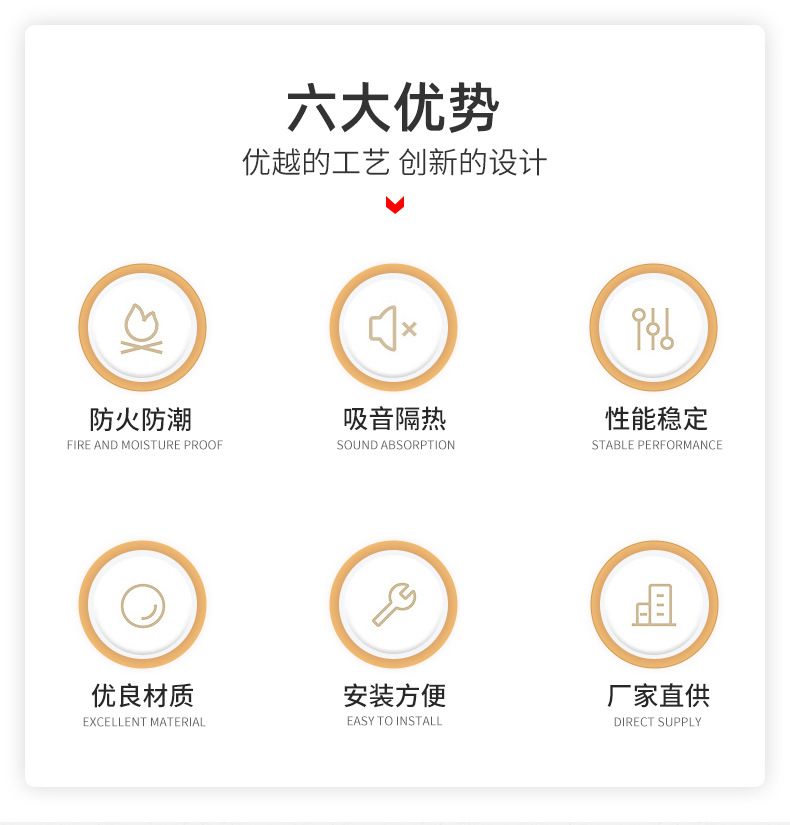 六大优势

优越的工艺 创新的设计

防火防潮
FIRE AND MOISTURE PROOF

吸音隔热
SOUND ABSORPTION

性能稳定
STABLE PERFORMANCE

优良材质
EXCELLENT MATERIAL

安装方便
EASY TO INSTALL

厂家直供
DIRECT SUPPLY