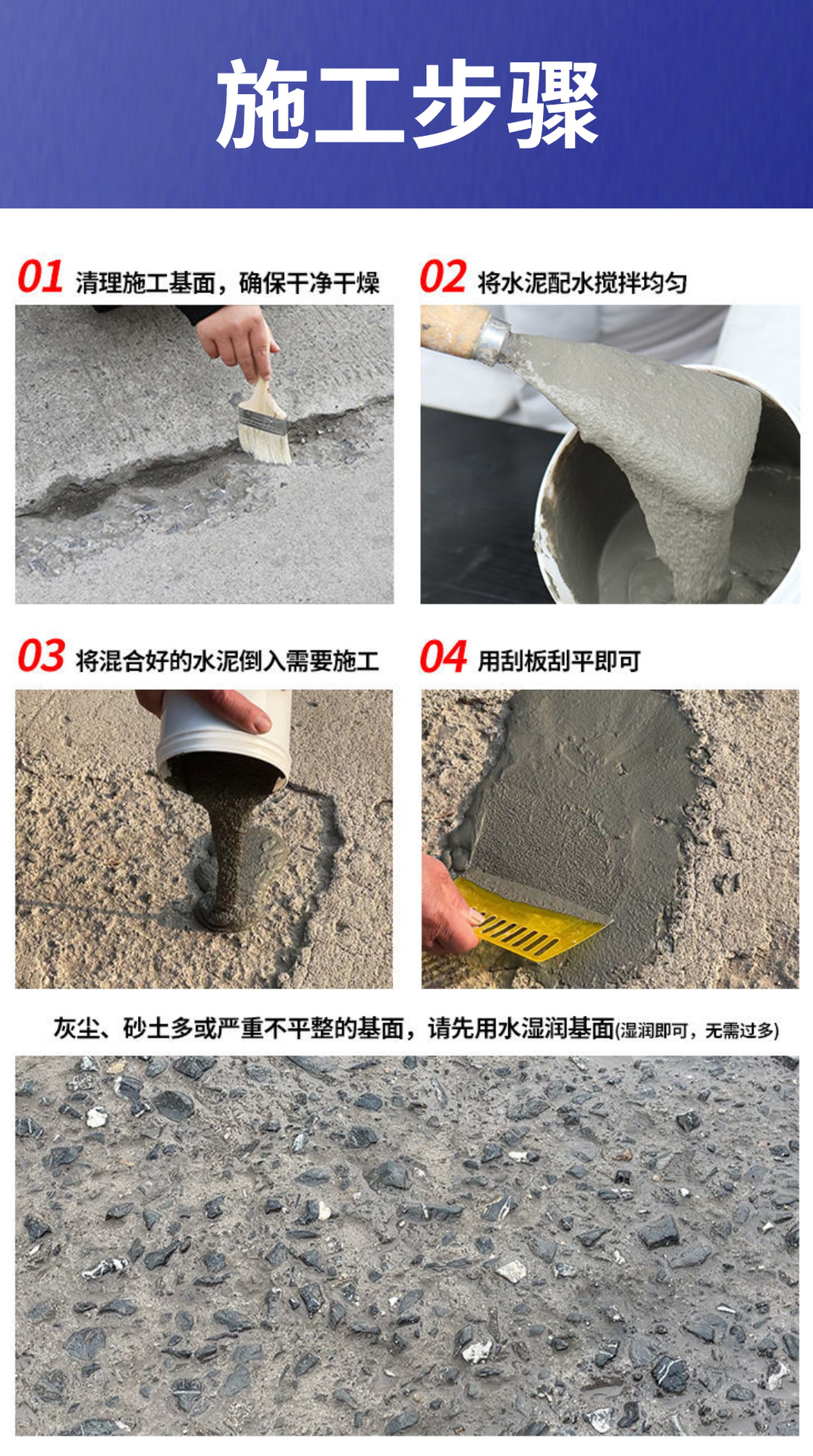 施工步骤

01 清理施工基面，确保干净干燥

02 将水泥配水搅拌均匀

03 将混合好的水泥倒入需要施工

04 用刮板刮平即可

灰尘、砂土多或严重不平整的基面，请先用水湿润基面(湿润即可，无需过多)