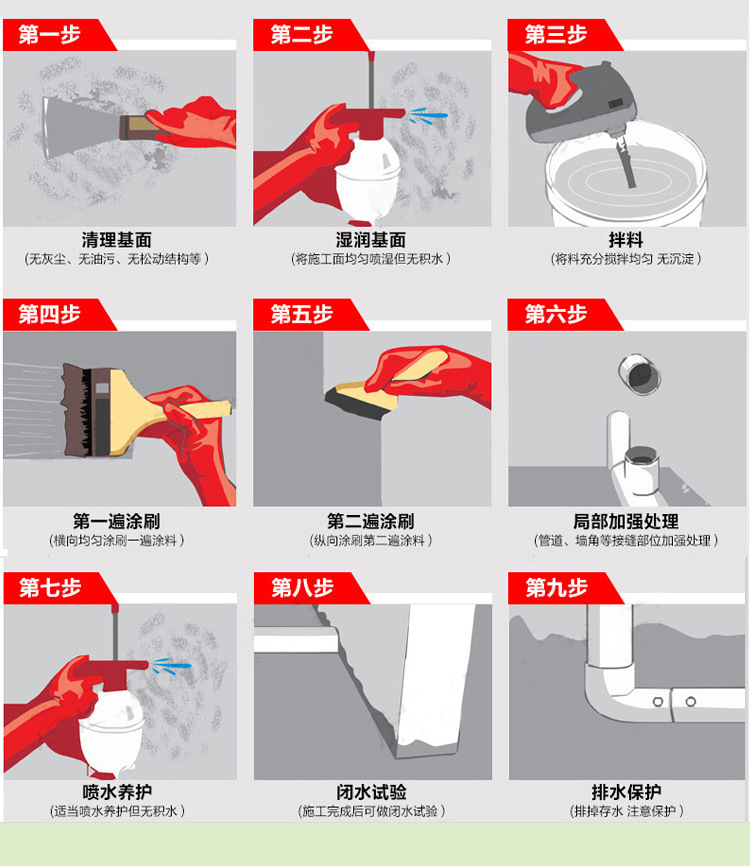 第一步

清理基面
（无灰尘、无油污、无松动结构等）

第二步

湿润基面
（将施工面均匀喷湿但无积水）

第三步

拌料
（将料充分搅拌均匀 无沉淀）

第四步

第一遍涂刷
（横向均匀涂刷一遍涂料）

第五步

第二遍涂刷
（纵向涂刷第二遍涂料）

第六步

局部加强处理
（管道、墙角等接缝部位加强处理）

第七步

喷水养护
（适当喷水养护但无积水）

第八步

闭水试验
（施工完成后可做闭水试验）

第九步

排水保护
（排掉存水 注意保护）