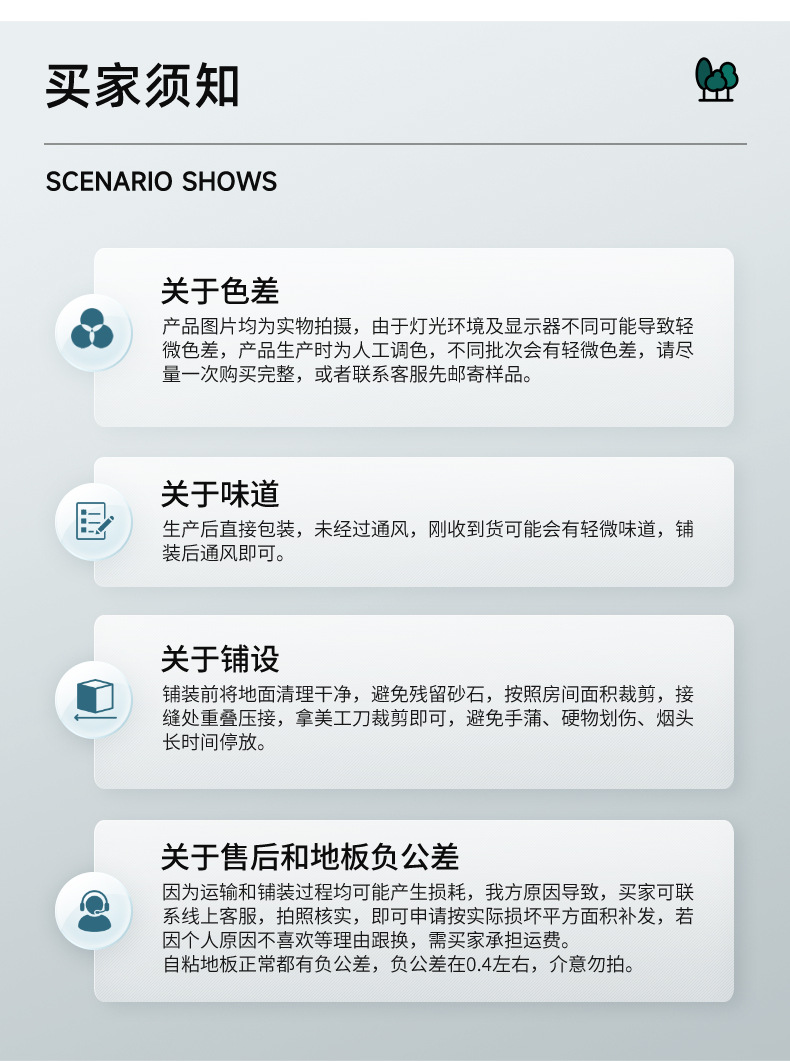 买家须知

SCENARIO SHOWS

关于色差

产品图片均为实物拍摄，由于灯光环境及显示器不同可能导致轻微色差，产品生产时为人工调色，不同批次会有轻微色差，请尽量一次购买完整，或者联系客服先邮寄样品。

关于味道

生产后直接包装，未经过通风，刚收到货可能会有轻微味道，铺装后通风即可。

关于铺设

铺装前将地面清理干净，避免残留砂石，按照房间面积裁剪，接缝处重叠压接，拿美工刀裁剪即可，避免手蒲、硬物划伤、烟头长时间停放。

关于售后和地板负公差

因为运输和铺装过程均可能产生损耗，我方原因导致，买家可联系线上客服，拍照核实，即可申请按实际损坏平方面积补发，若因个人原因不喜欢等理由跟换，需买家承担运费。
自粘地板正常都有负公差，负公差在0.4左右，介意勿拍。