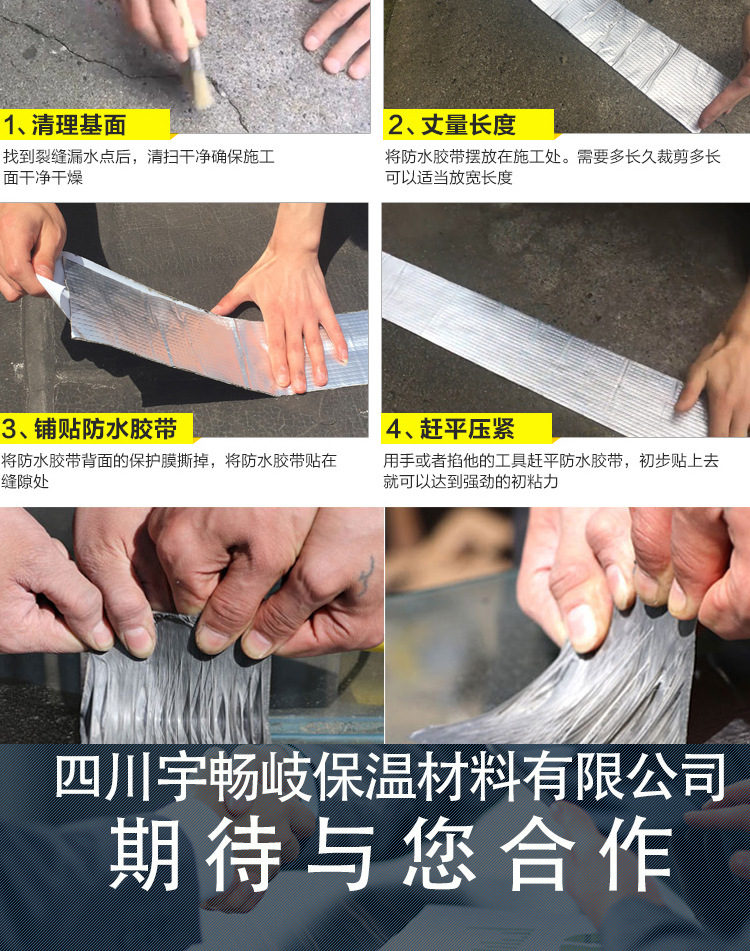 1、清理基面

找到裂缝漏水点后，清扫干净确保施工面干净干燥

2、丈量长度

将防水胶带摆放在施工处。需要多长久裁剪多长可以适当放宽长度

3、铺贴防水胶带

将防水胶带背面的保护膜撕掉，将防水胶带贴在缝隙处

4、赶平压紧

用手或者掐他的工具赶平防水胶带，初步贴上去就可以达到强劲的初粘力

四川宇畅岐保温材料有限公司
期待与您合作