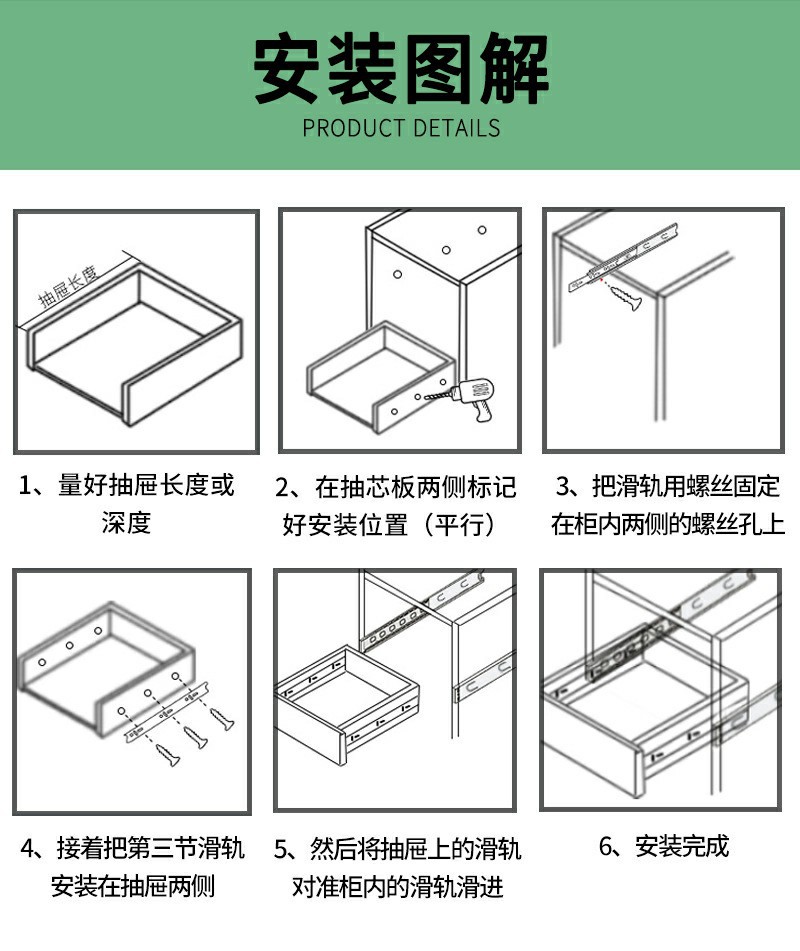 安装图解
PRODUCT DETAILS

抽屉长度

1、量好抽屉长度或深度

2、在抽芯板两侧标记好安装位置（平行）

3、把滑轨用螺丝固定在柜内两侧的螺丝孔上

4、接着把第三节滑轨安装在抽屉两侧

5、然后将抽屉上的滑轨对准柜内的滑轨滑进

6、安装完成