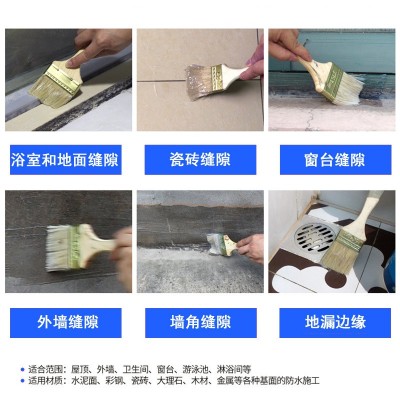 浴室和地面缝隙

瓷砖缝隙

窗台缝隙

外墙缝隙

墙角缝隙

地漏边缘

• 适合范围：屋顶、外墙、卫生间、窗台、游泳池、淋浴间等
• 适用材质：水泥面、彩钢、瓷砖、大理石、木材、金属等各种基面的防水施工