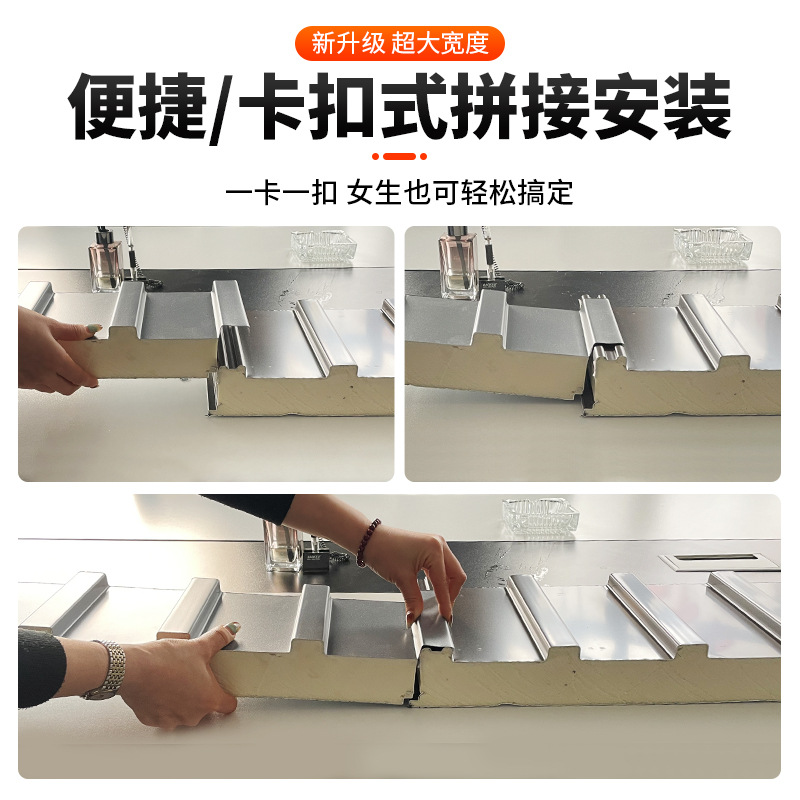 新升级 超大宽度

便捷/卡扣式拼接安装

一卡一扣 女生也可轻松搞定