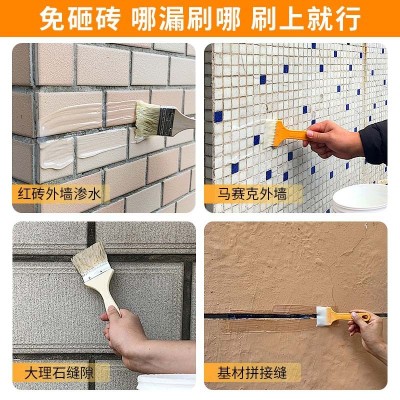 免砸砖 哪漏刷哪 刷上就行

红砖外墙渗水

马赛克外墙

大理石缝隙

基材拼接缝