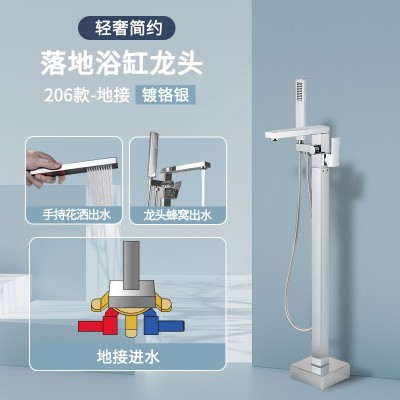 轻奢简约

落地浴缸龙头

206款-地接 镀铬银

手持花洒出水

龙头蜂窝出水

地接进水